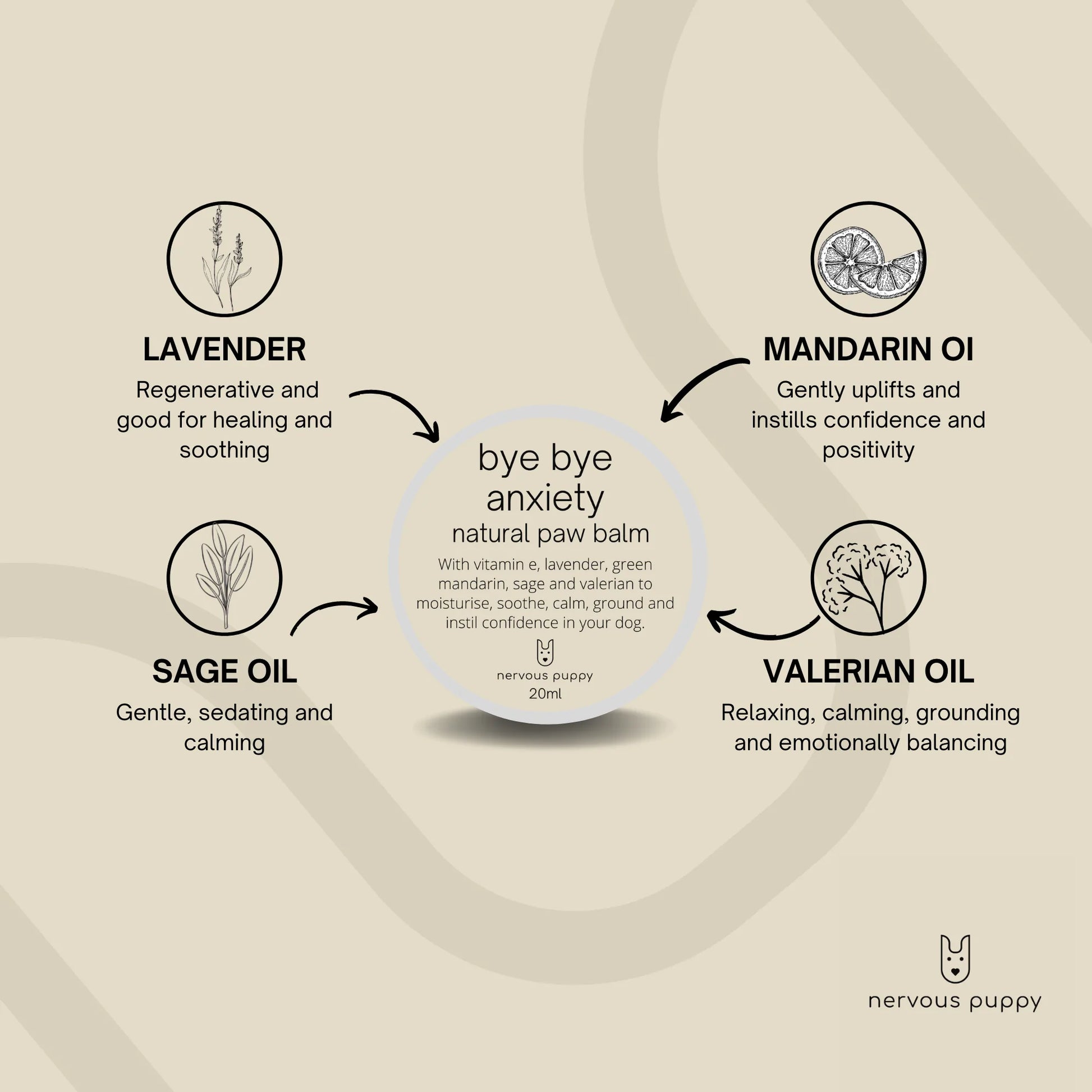 LAVENDER

Regenerative and good for healing and soothing

MANDARIN OI

Gently uplifts and instills confidence and positivity

bye bye anxiety

natural paw balm

With vitamin e, lavender, green mandarin, sage and valerian to moisturise, soothe, calm, ground and instil confidence in your dog.

nervous puppy

20ml

SAGE OIL

Gentle, sedating and calming

VALERIAN OIL

Relaxing, calming, grounding and emotionally balancing

nervous puppy